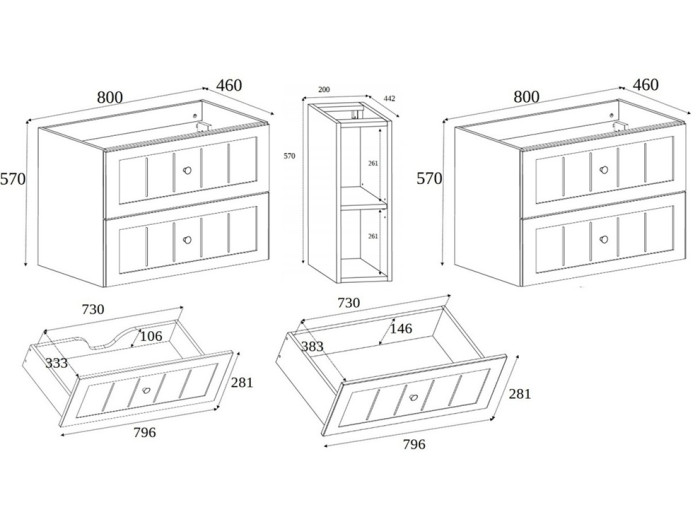 800
460
570
200
442
570
261
261
800
460
570
730
106
333
281
796
730
146
383
281
796