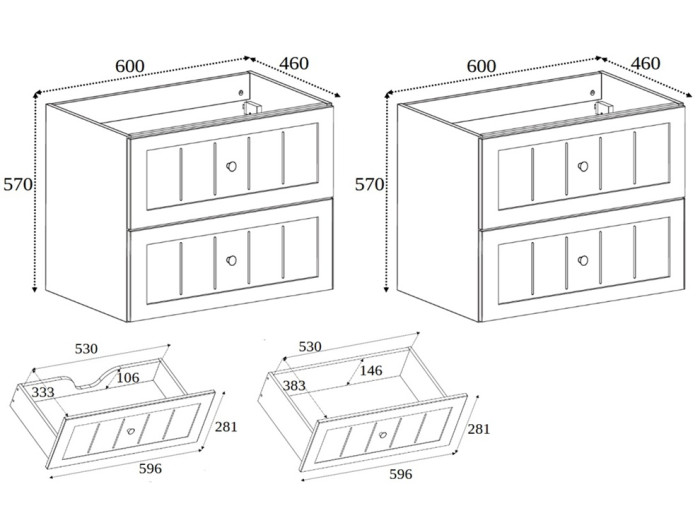 600
460
570

600
460
570

530
106
333
281
596

530
146
383
281
596