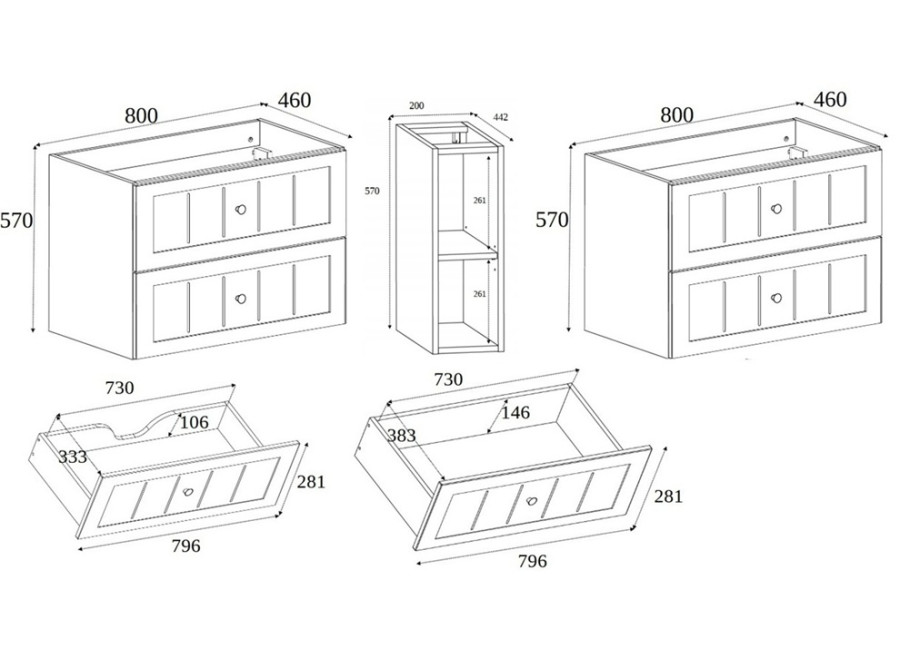 800
460
570

200
442
570
261
261

800
460
570

730
106
333
281
796

730
146
383
281
796