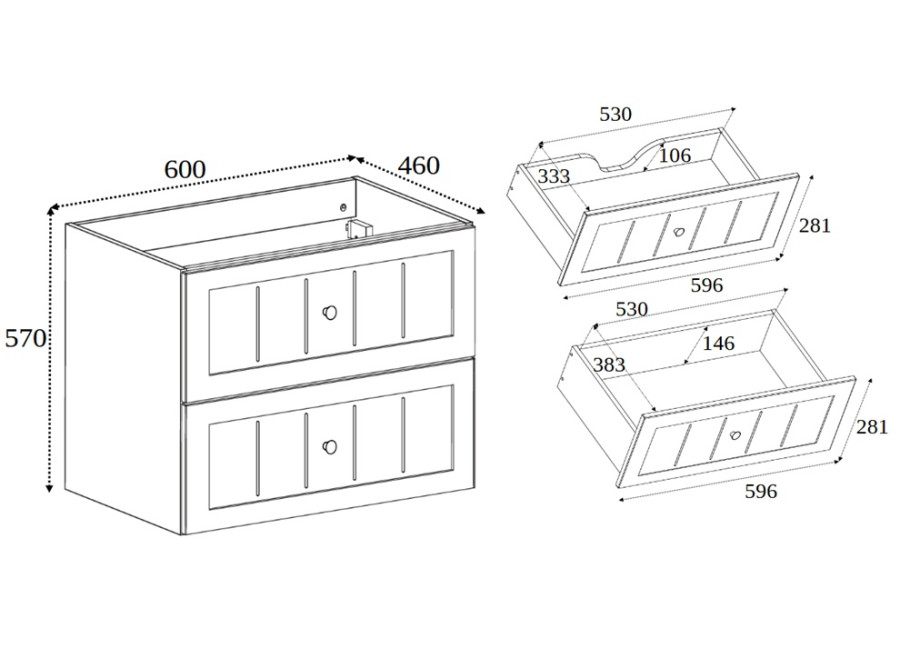 600
460
570
530
333
106
281
596
530
383
146
281
596