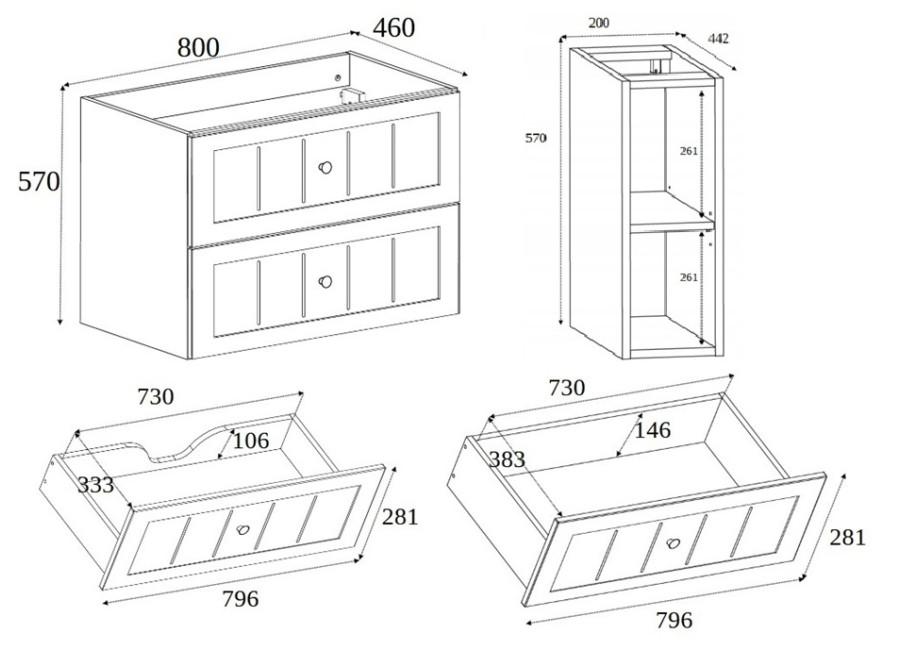 800
460
570
200
442
570
261
261
730
106
333
281
796
730
146
383
281
796