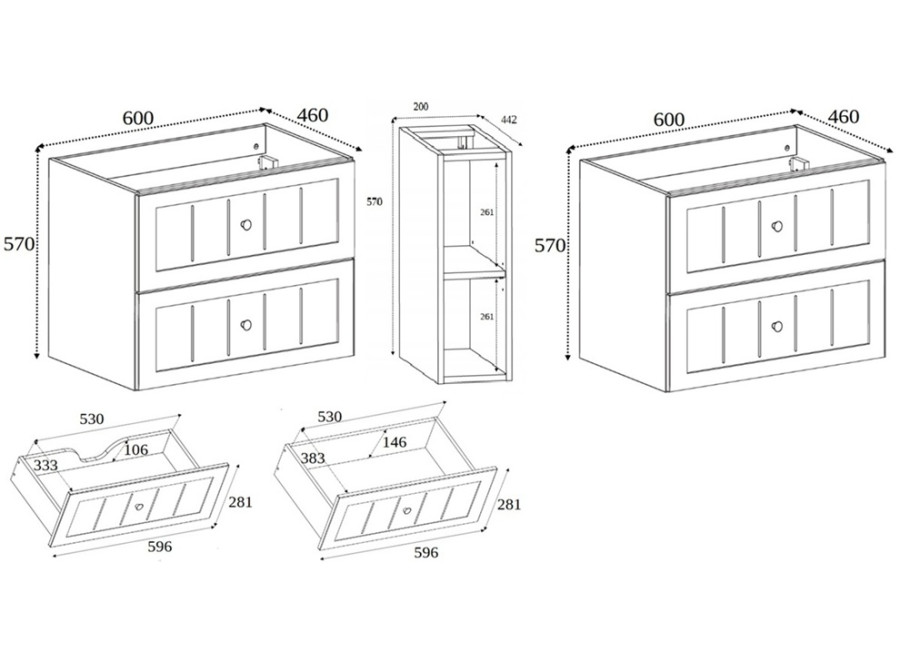 600
460
570

200
442
570
261
261

600
460
570

530
333
106
281
596

530
383
146
281
596