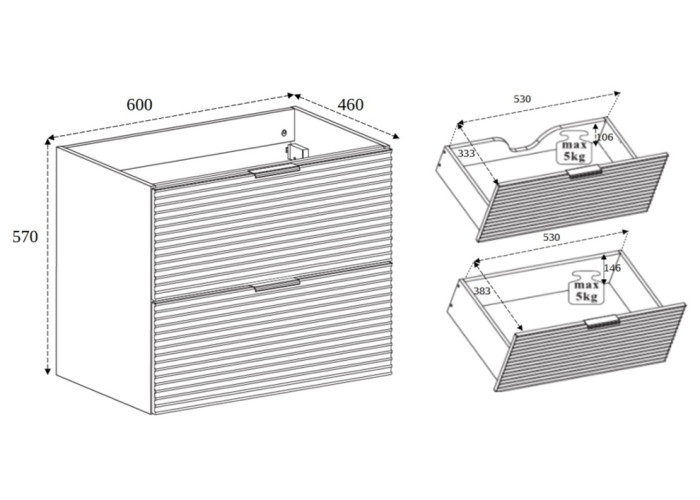 600

460

570

530

333

106

max 5kg

530

383

146

max 5kg