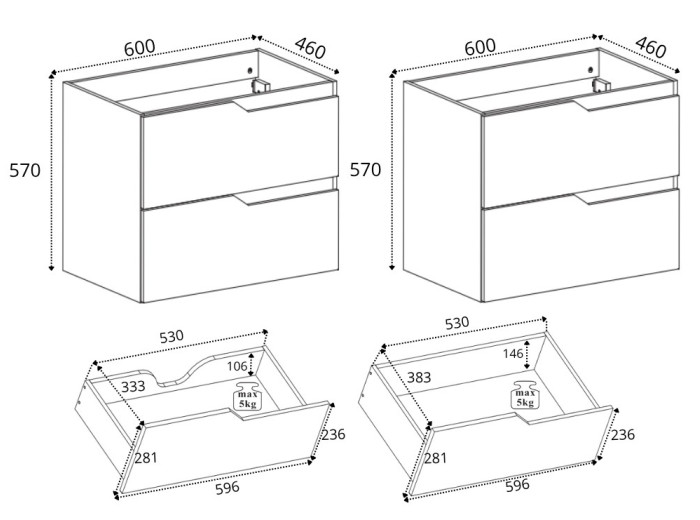 600
460
570
600
460
570
530
106
333
max
5kg
236
281
596
530
146
383
max
5kg
236
281
596