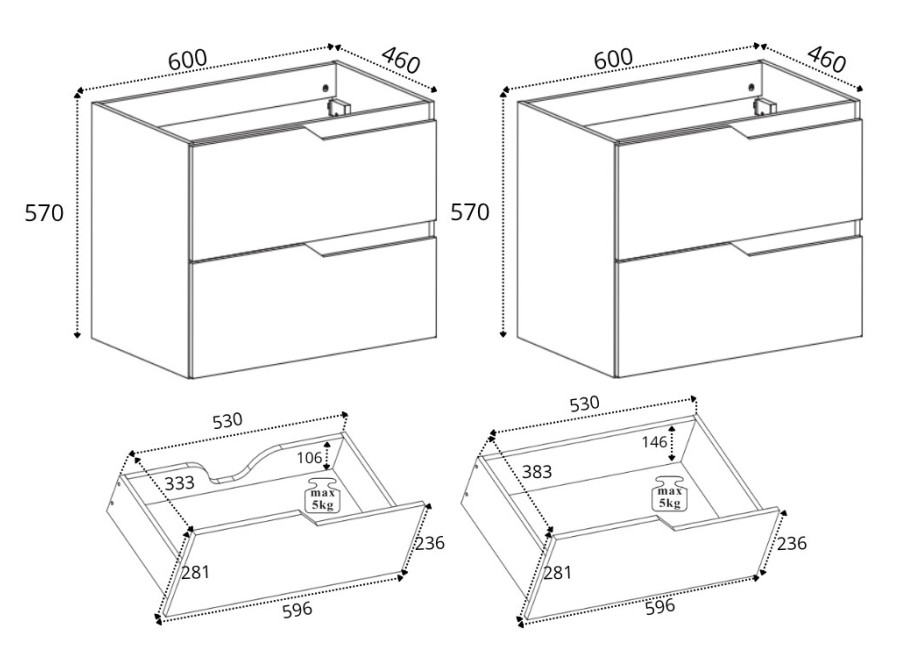 600
460
570

600
460
570

530
106
333
max
5kg
236
281
596

530
146
383
max
5kg
236
281
596