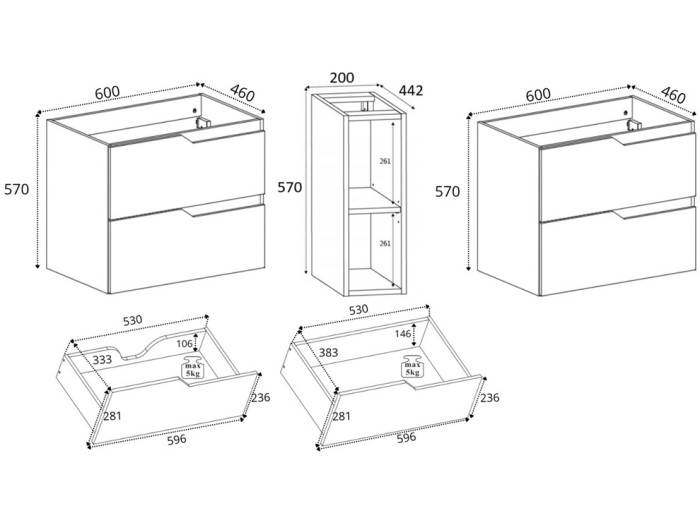 600
460
570

200
442
570
261
261

600
460
570

530
106
333
max 5kg
281
236
596

530
146
383
max 5kg
281
236
596