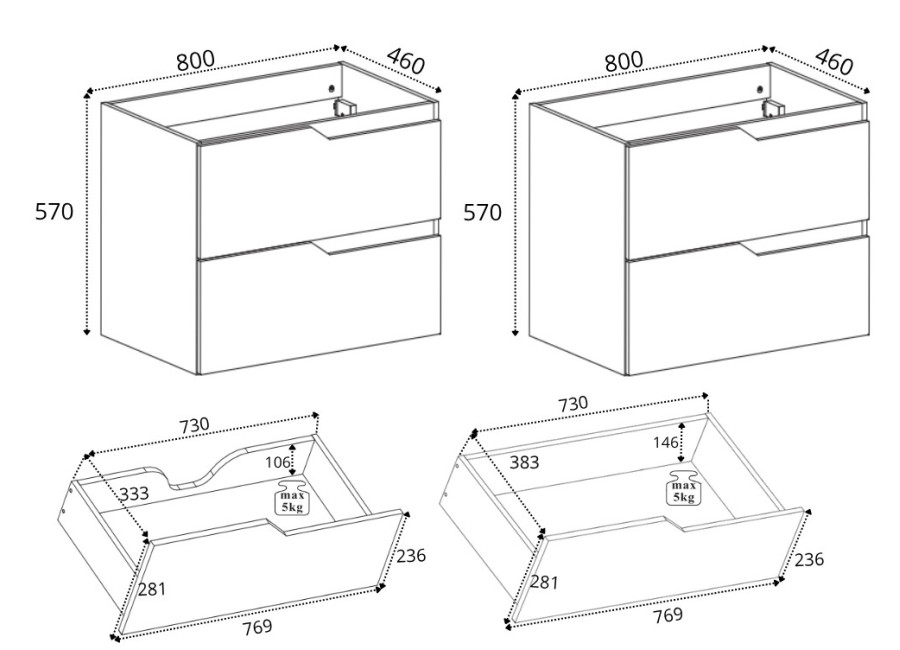 800
460
570

800
460
570

730
106
333
max
5kg
236
281
769

730
146
383
max
5kg
236
281
769