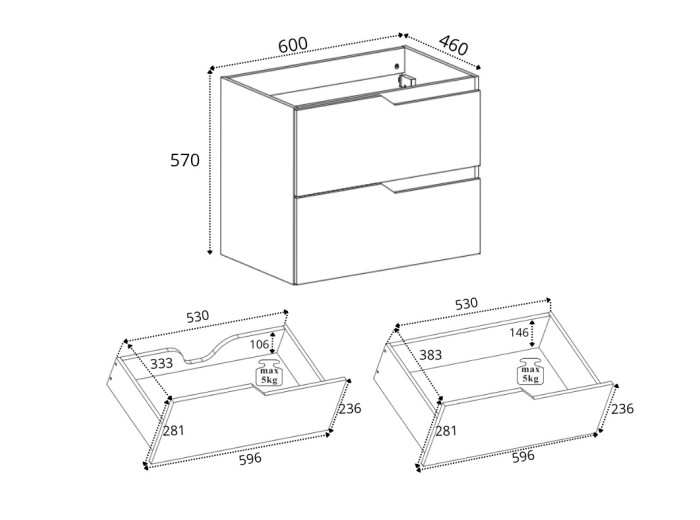 600
460
570
530
106
333
max
5kg
236
281
596
530
146
383
max
5kg
236
281
596