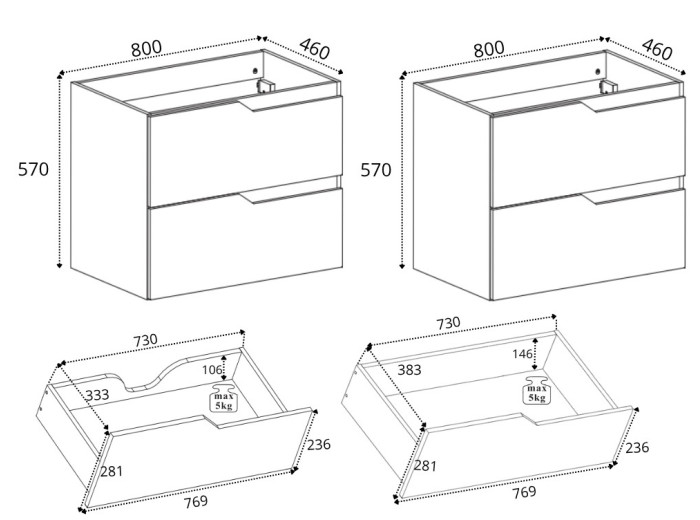 800
460
570
800
460
570
730
106
333
max
5kg
236
281
769
730
146
383
max
5kg
236
281
769