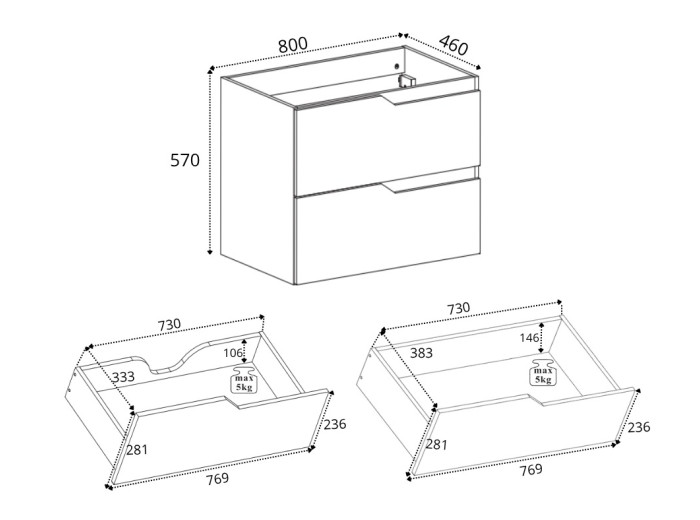 800
460
570

730
106
333
max
5kg
236
281
769

730
146
383
max
5kg
236
281
769