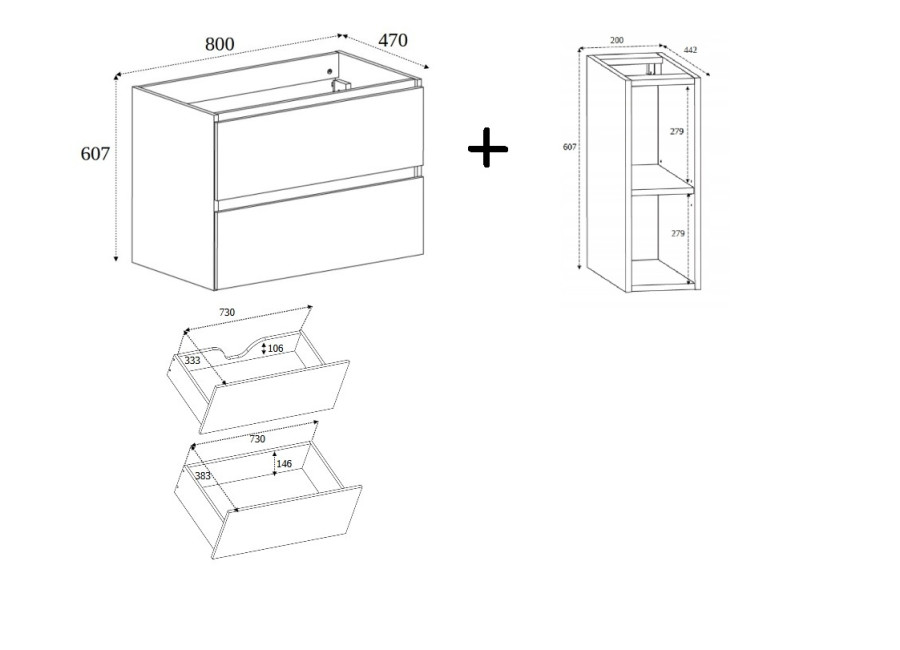 800
470
607
+
200
442
607
279
279
730
333
106
730
383
146