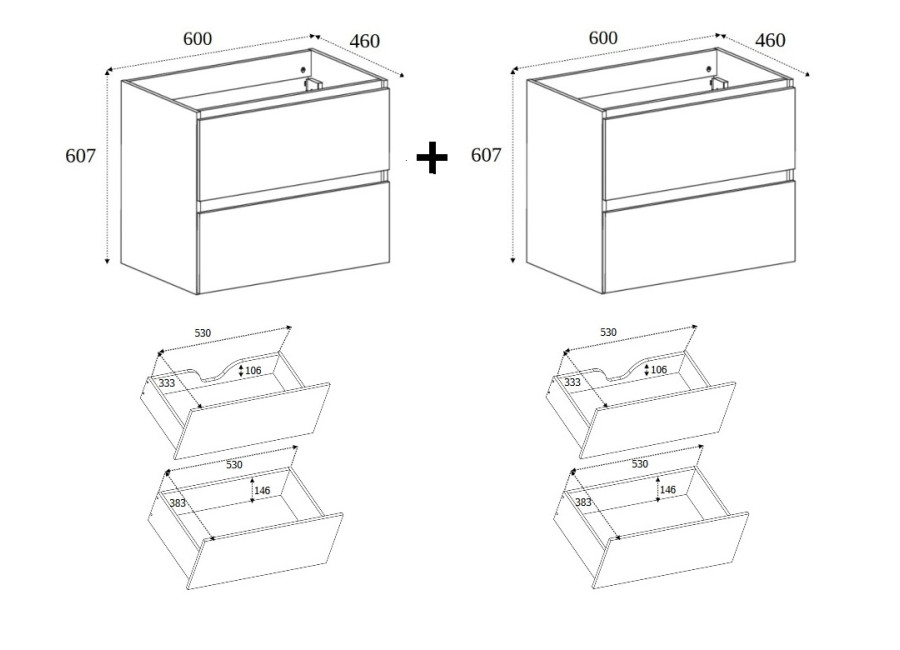 600
460
607
+
600
460
607
530
333
106
530
383
146
530
333
106
530
383
146