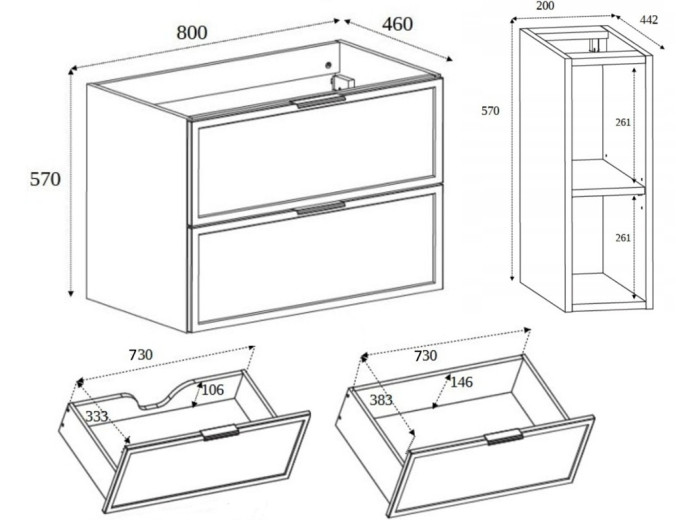 800
460
570
200
442
570
261
261
730
106
333
730
146
383