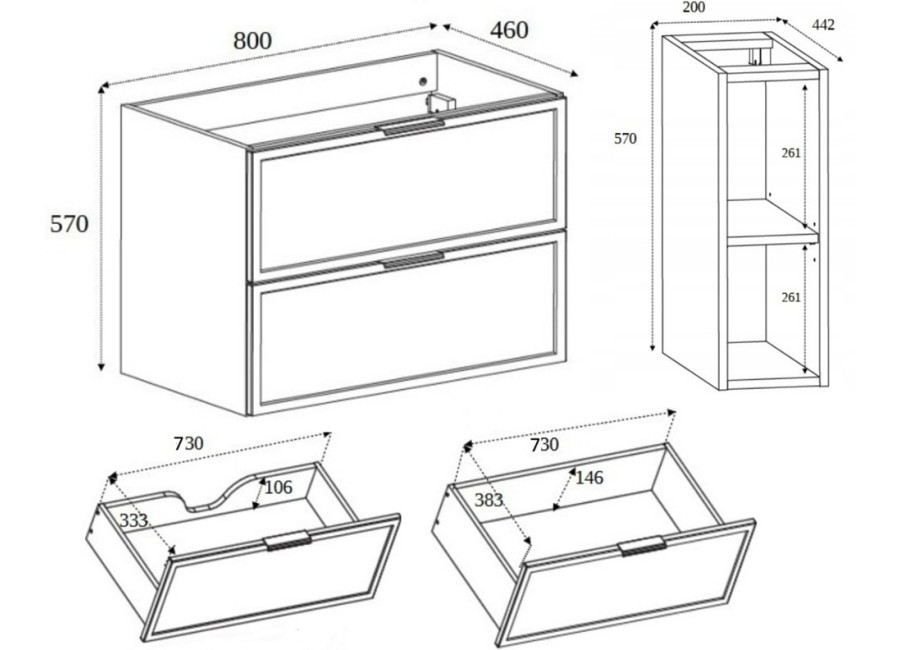 800
460
570
200
442
570
261
261
730
106
333
730
146
383