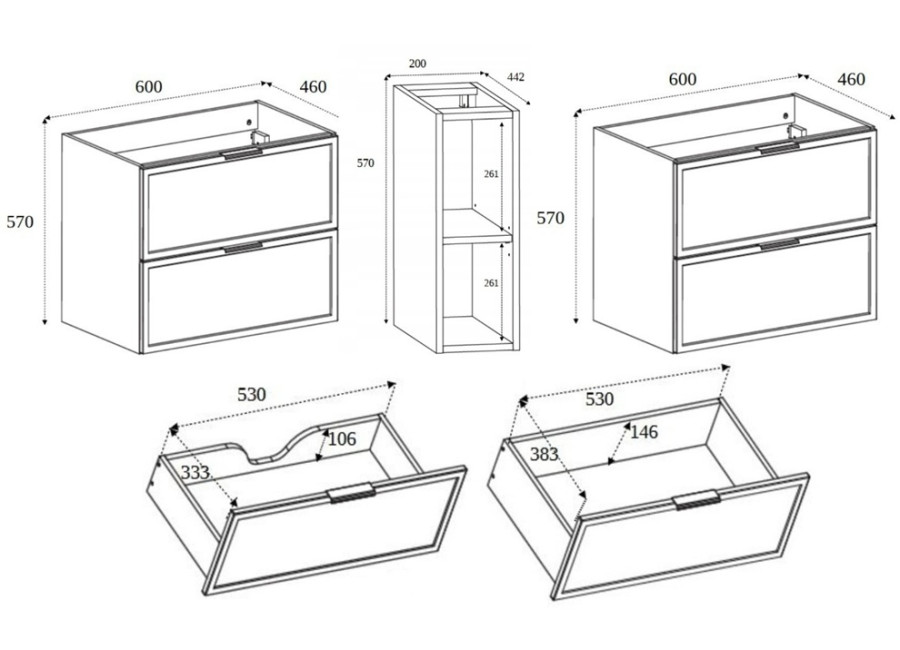 600
460
570
200
442
570
261
261
600
460
570
530
106
333
530
146
383