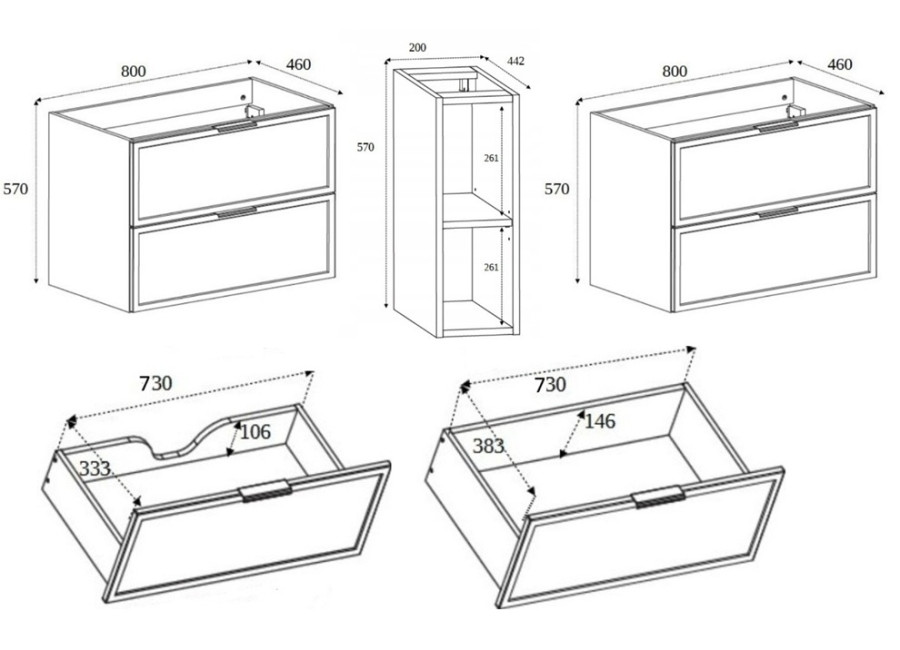 800
460
570
200
442
570
261
261
800
460
570
730
106
333
730
146
383