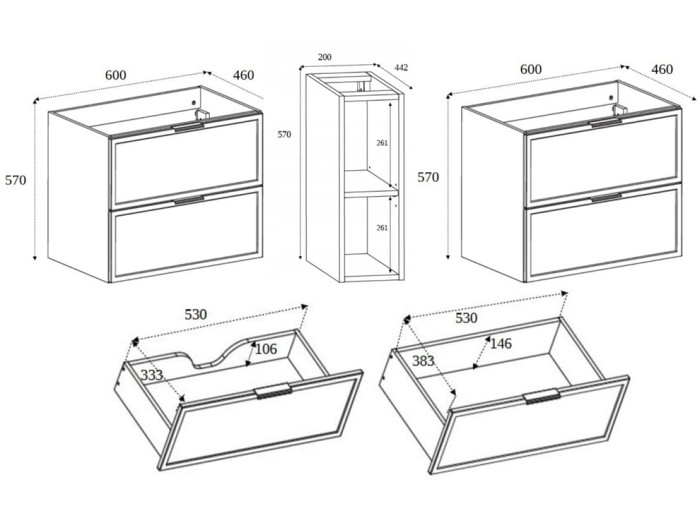 600
460
570
200
442
570
261
261
600
460
570
530
106
333
530
146
383