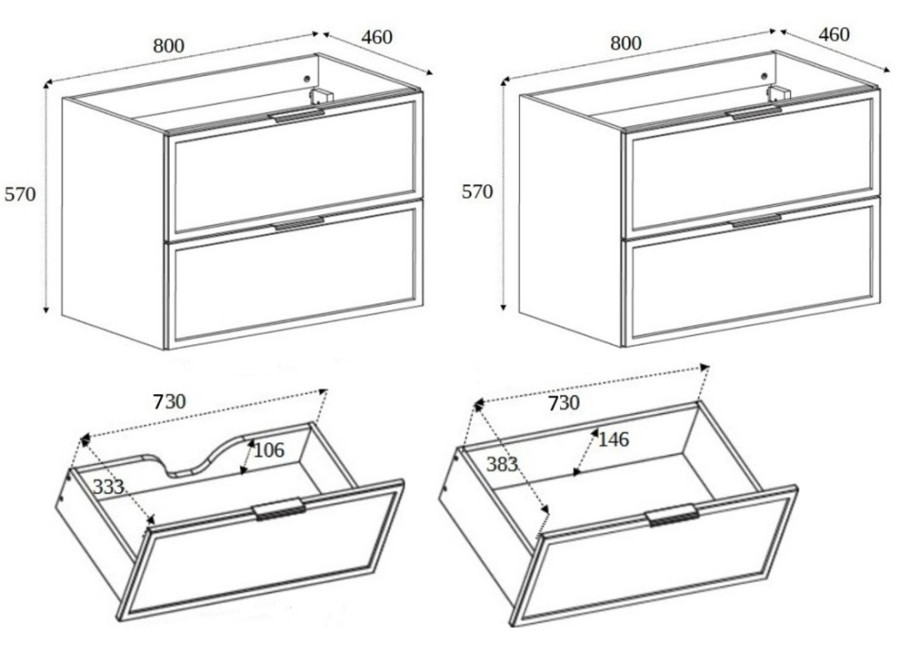 800
460
570
800
460
570
730
106
333
730
146
383