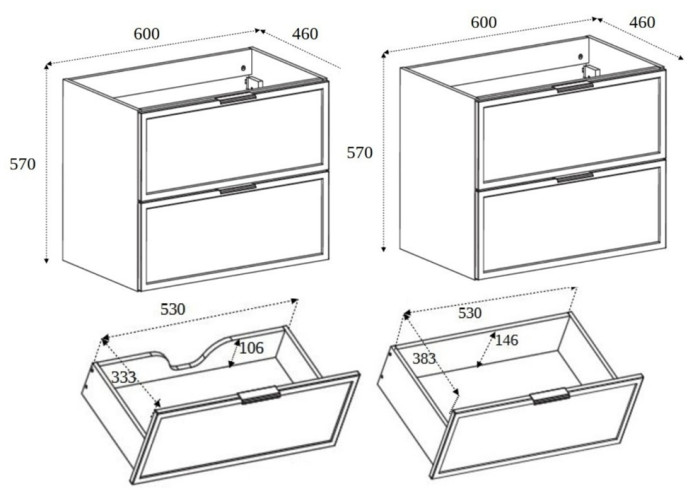 600
460
570
600
460
570
530
106
333
530
146
383