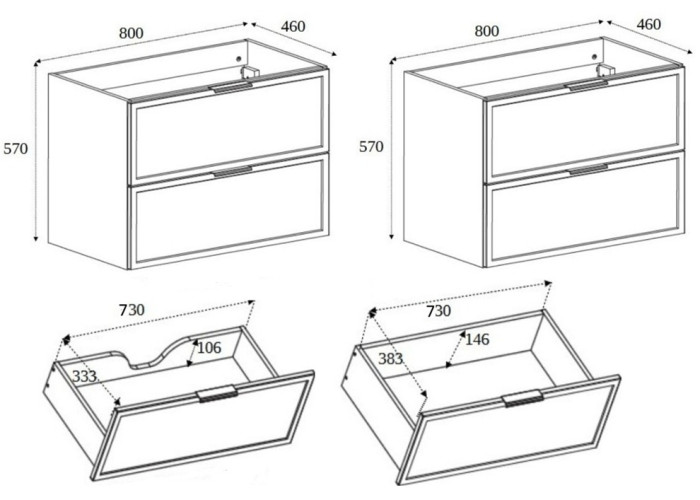 800
460
570
800
460
570
730
106
333
730
146
383