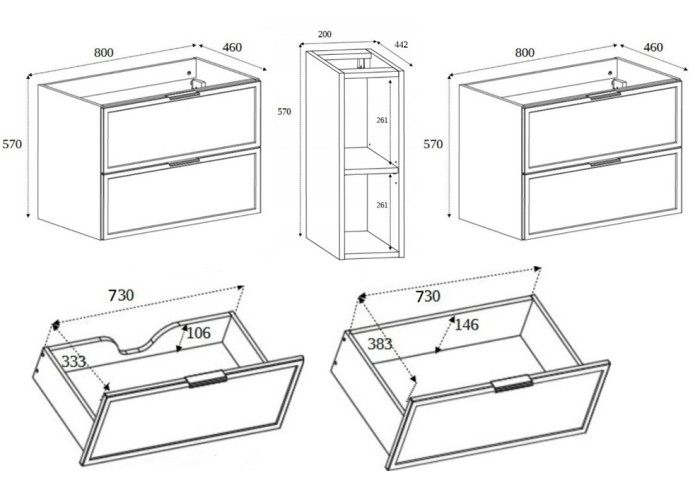 800
460
570
200
442
570
261
261
800
460
570
730
106
333
730
146
383