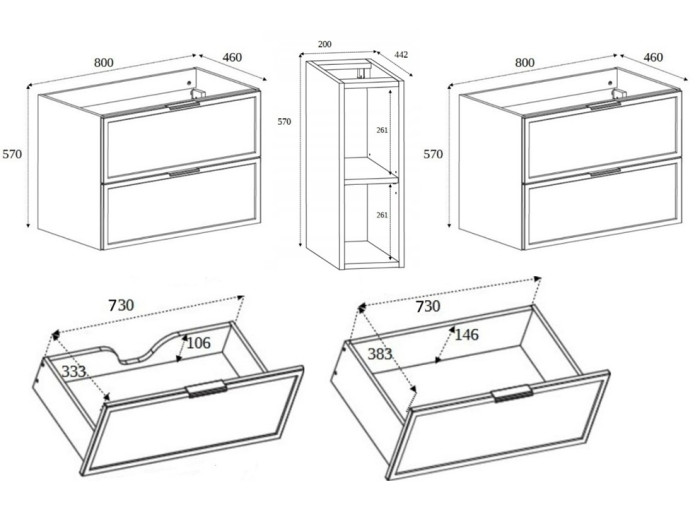 800
460
570
200
442
570
261
261
800
460
570
730
106
333
730
146
383