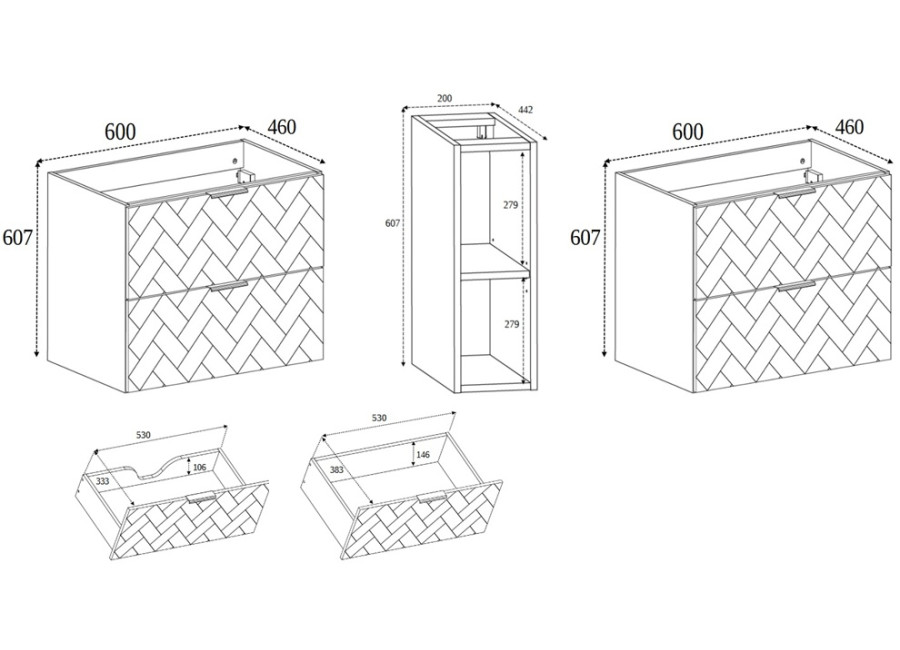 600
460
607
200
442
607
279
279
600
460
607
530
106
333
530
146
383