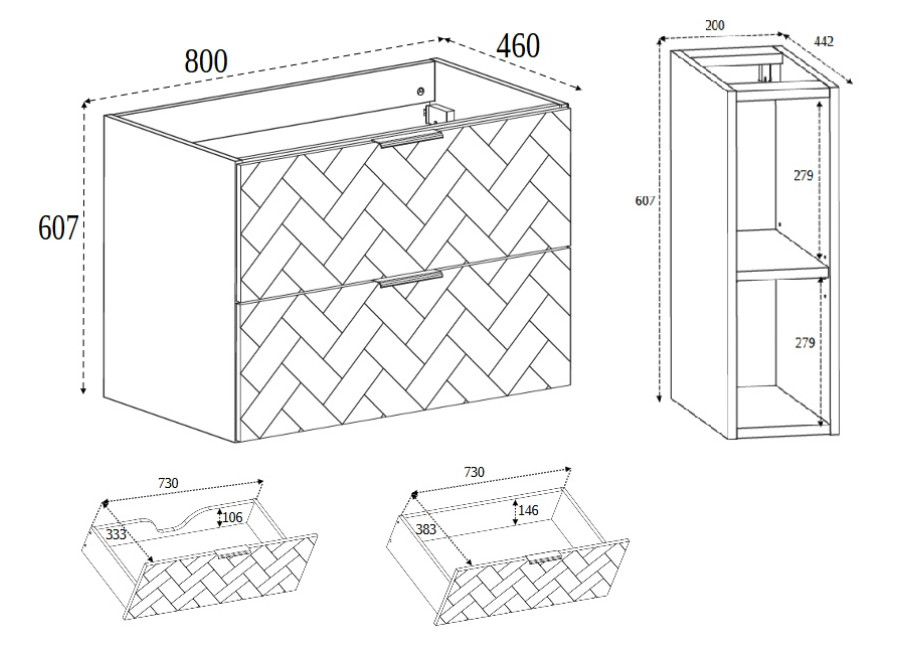 800
460
607
200
442
607
279
279
730
333
106
730
383
146