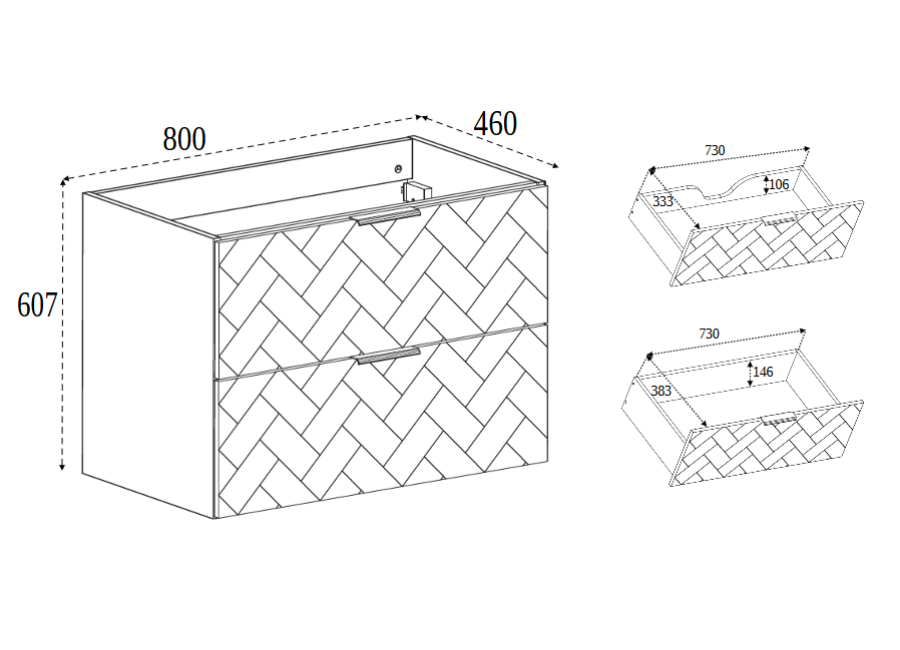 800
460
607
730
333
106
730
383
146