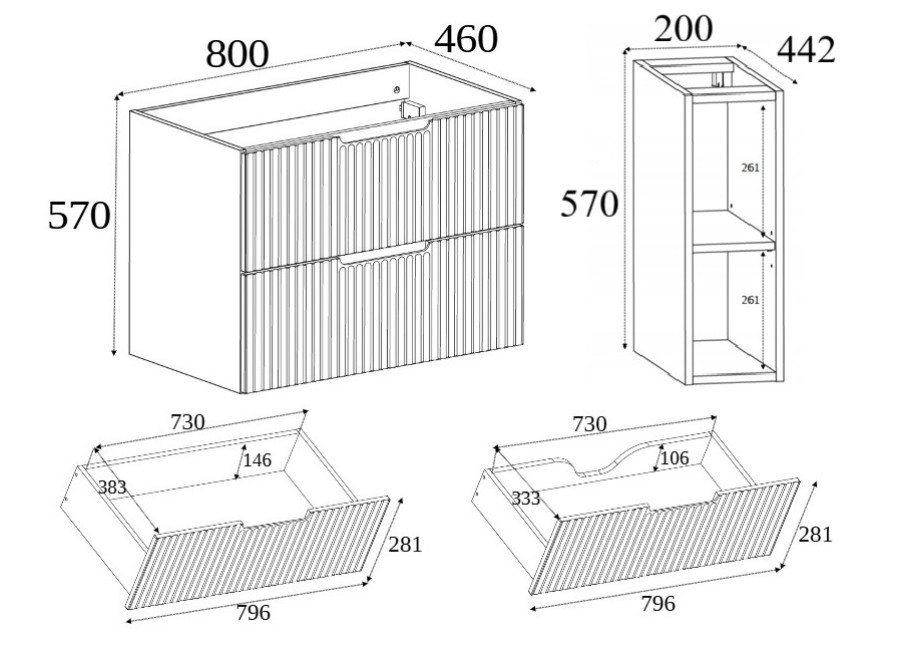 800
460
570
200
442
570
261
261
730
146
383
281
796
730
106
333
281
796