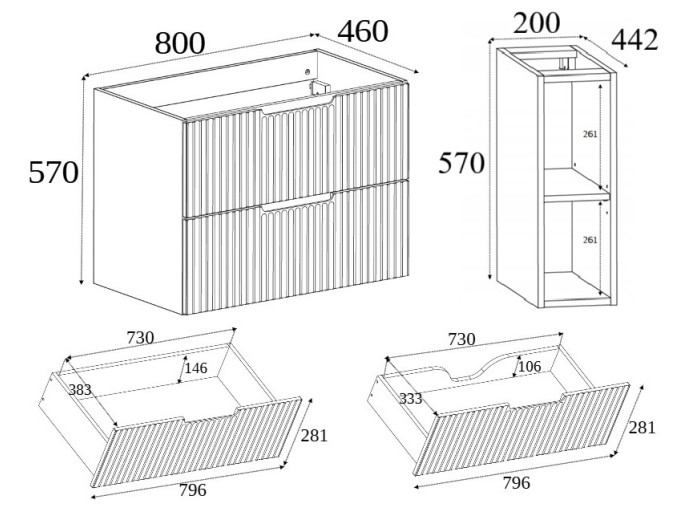 800
460
570
200
442
570
261
261
730
146
383
281
796
730
106
333
281
796