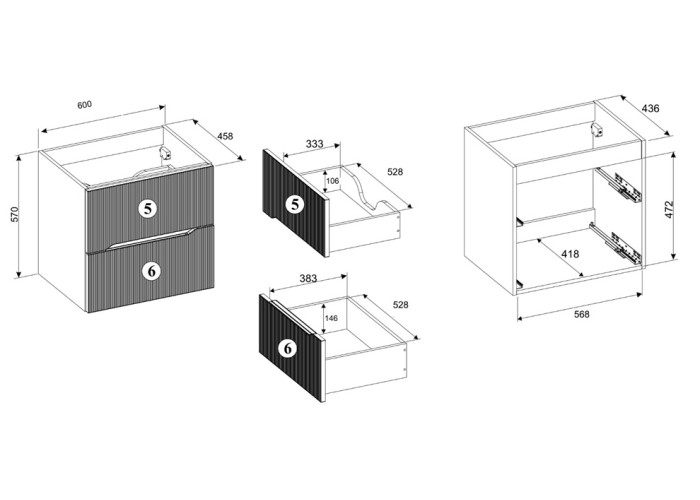 600
458
570
5
6
333
106
528
5
383
146
528
6
436
472
418
568