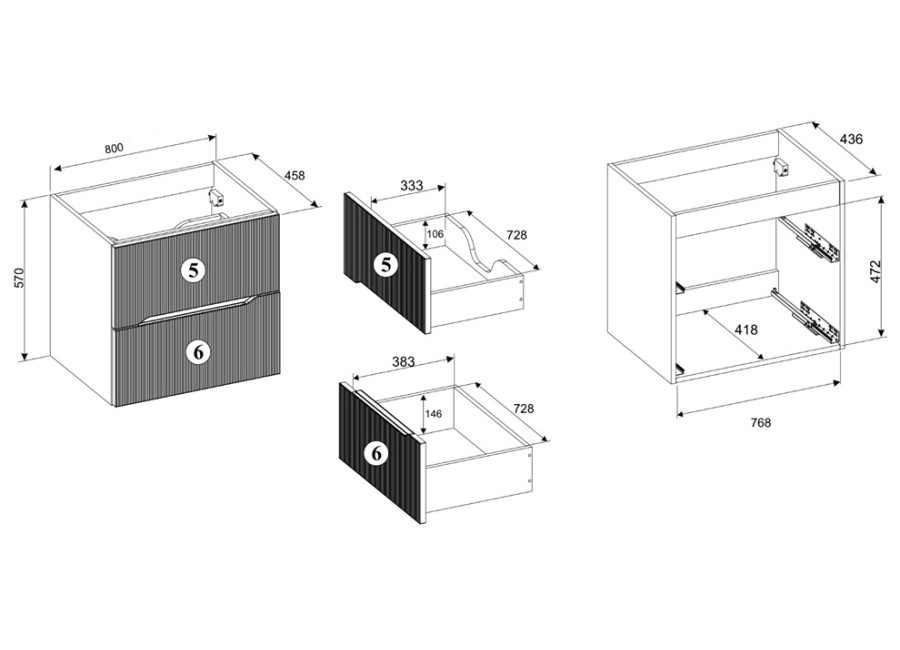 800
458
570
5
6
333
106
728
5
383
146
728
6
436
472
418
768