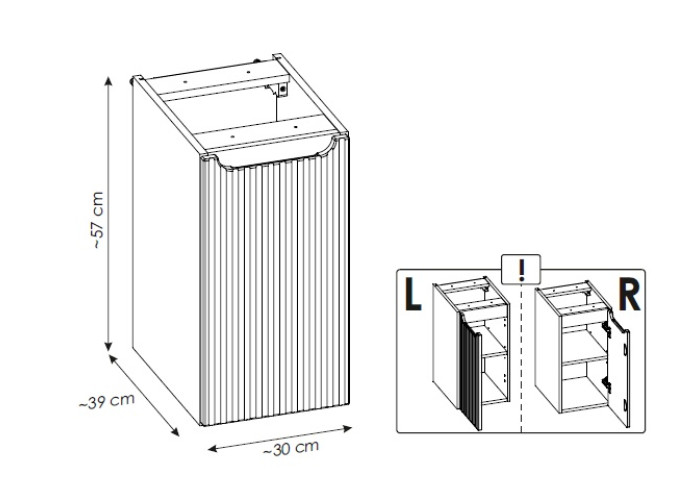 ~57 cm

~39 cm

~30 cm

!

L

R