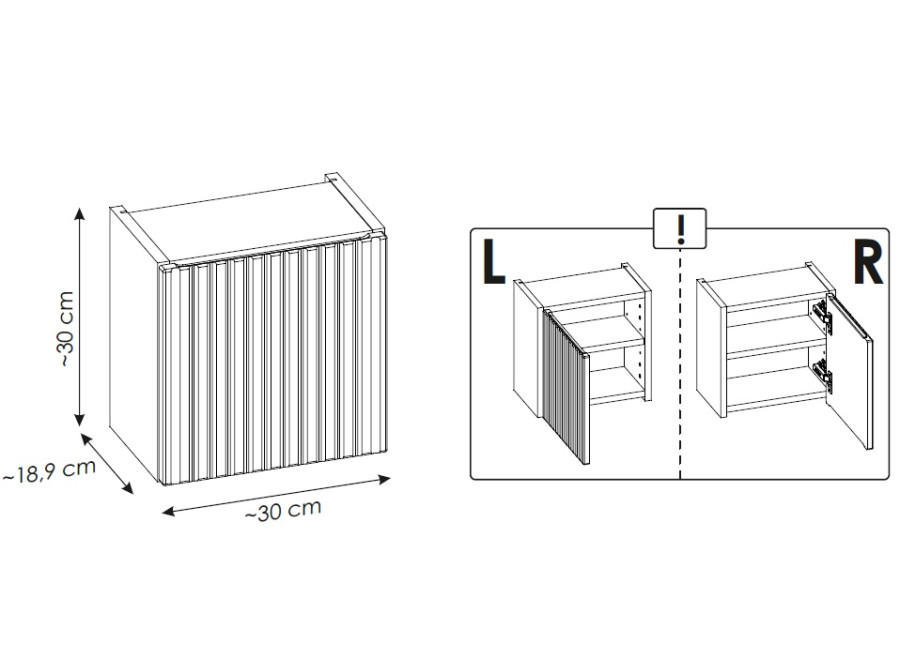 ~30 cm
~18,9 cm
~30 cm
!
L
R