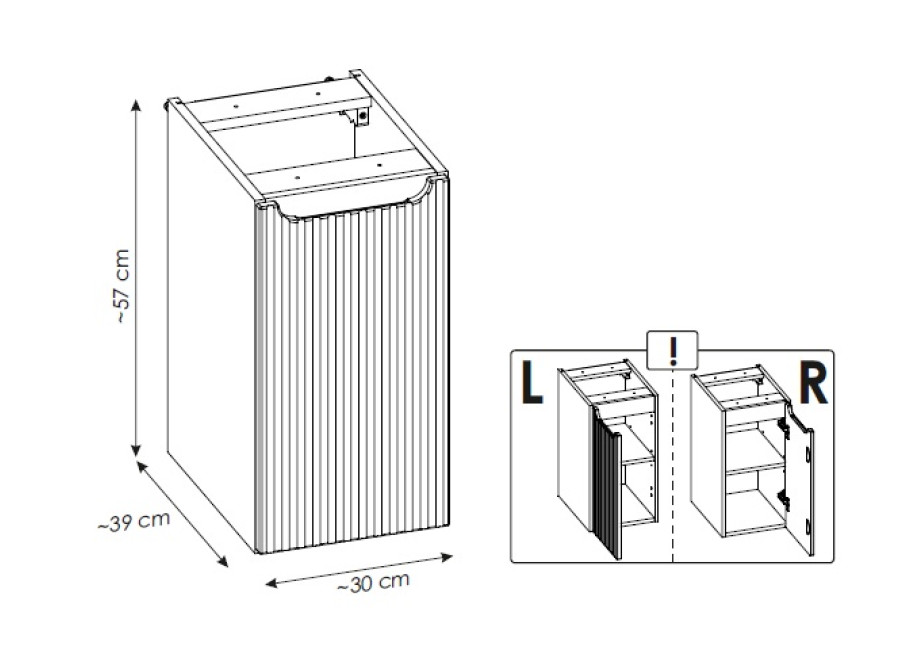 ~57 cm

~39 cm

~30 cm

!

L

R