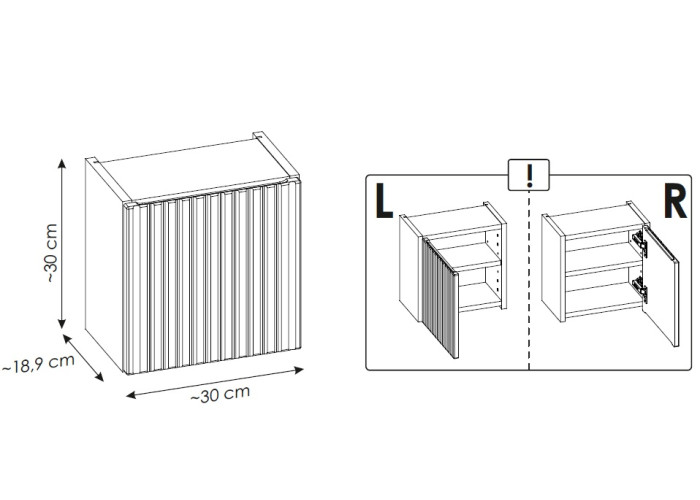 ~30 cm
~18,9 cm
~30 cm
!
L
R