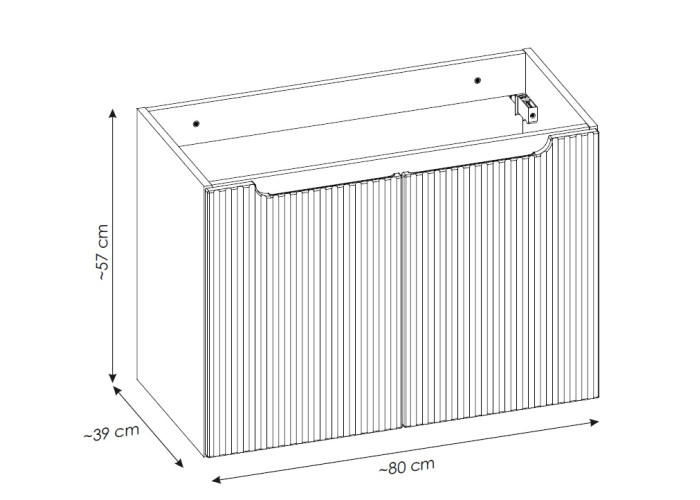 ~57 cm

~39 cm

~80 cm