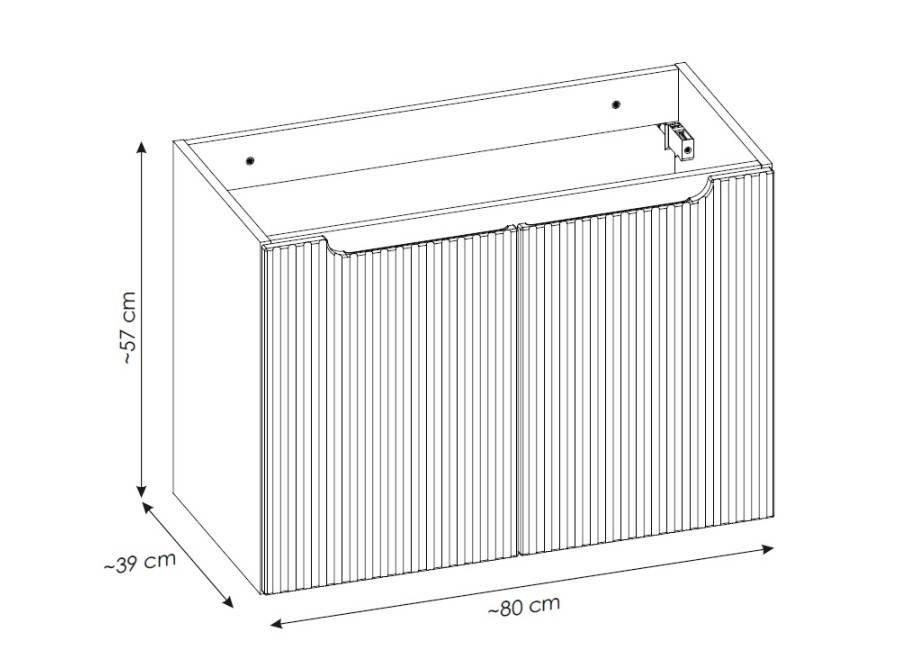 ~57 cm

~39 cm

~80 cm