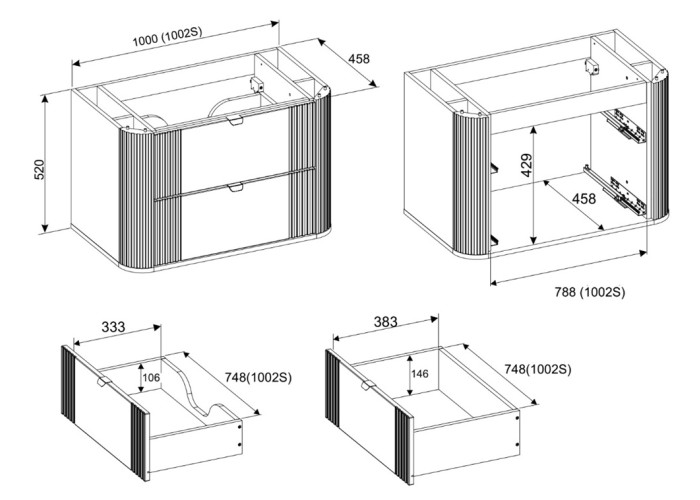 1000 (1002S)
458
520
429
458
788 (1002S)
333
106
748(1002S)
383
146
748(1002S)