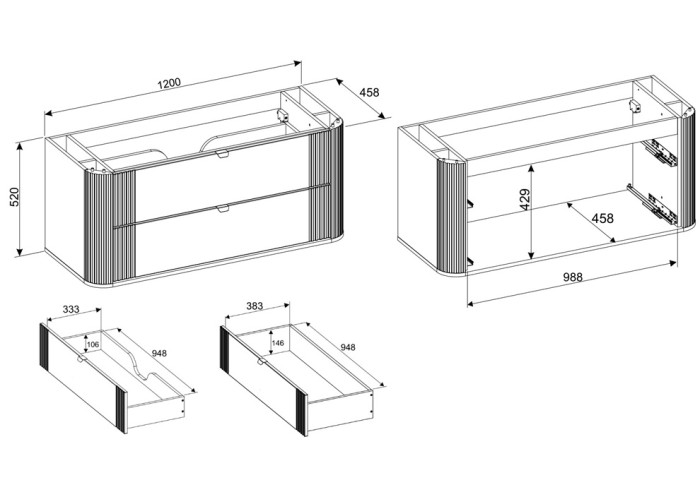 1200
458
520
429
458
988
333
106
948
383
146
948