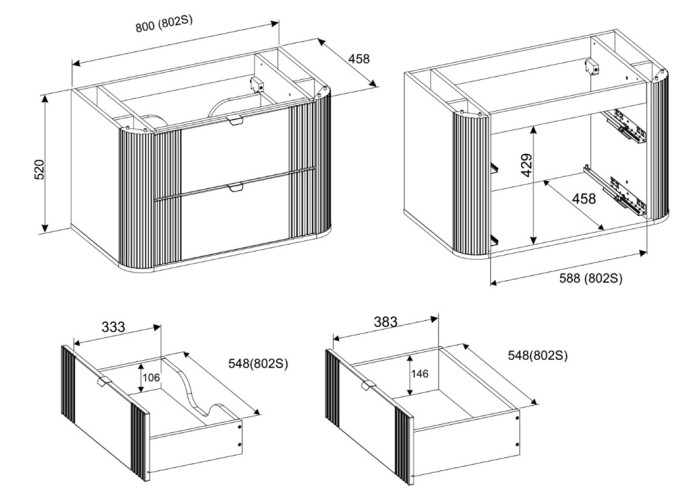 800 (802S)

458

520

429

458

588 (802S)

333

106

548(802S)

383

146

548(802S)