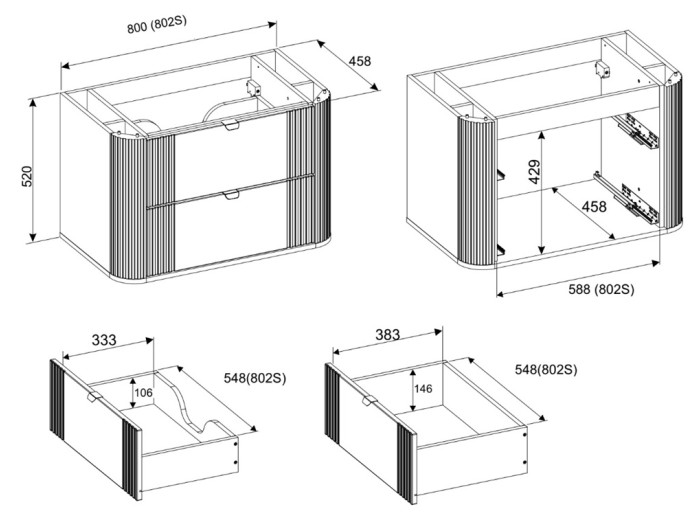 800 (802S)
458
520
429
458
588 (802S)
333
106
548(802S)
383
146
548(802S)