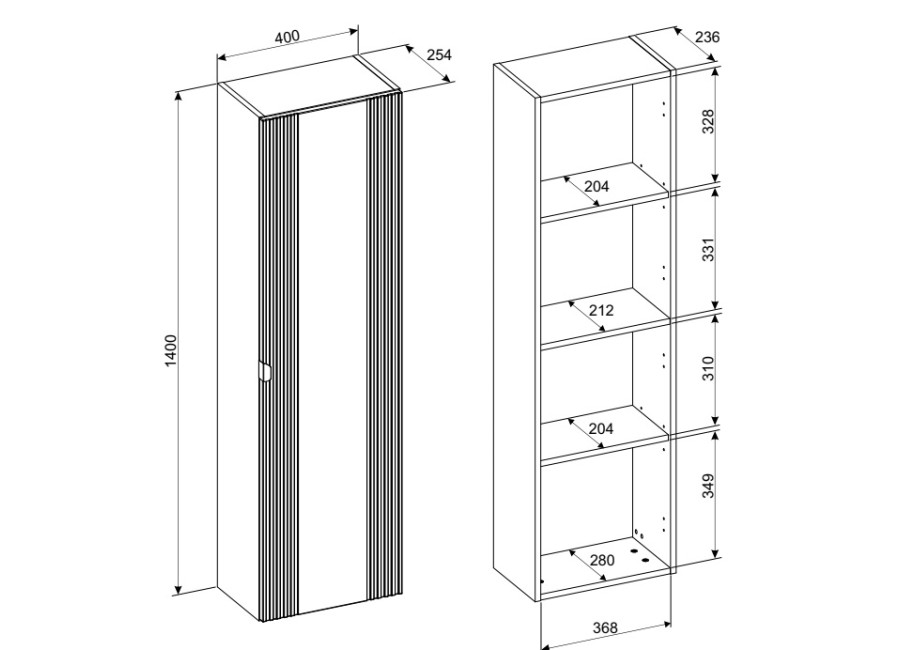 400
254
1400
236
328
204
331
212
310
204
349
280
368