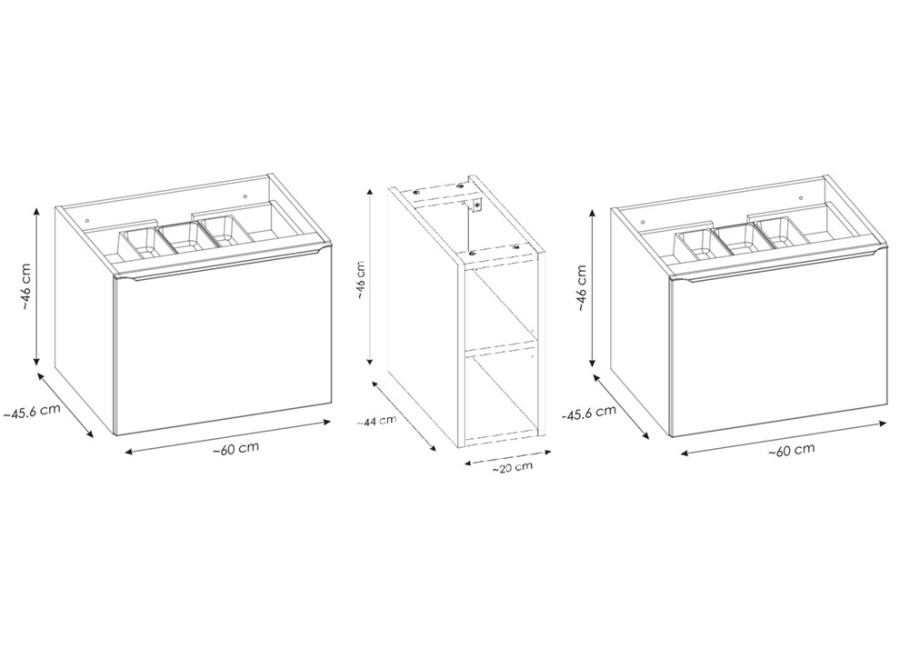 ~46 cm
~45.6 cm
~60 cm
~46 cm
~44 cm
~20 cm
~46 cm
~45.6 cm
~60 cm