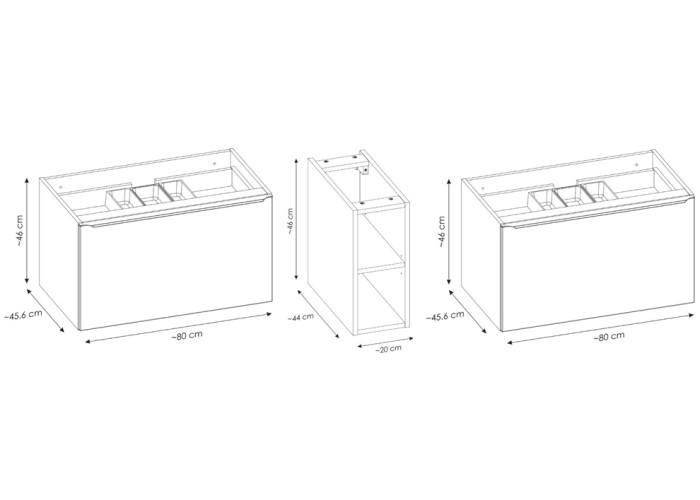 ~46 cm
~45.6 cm
~80 cm
~46 cm
~44 cm
~20 cm
~46 cm
~45.6 cm
~80 cm