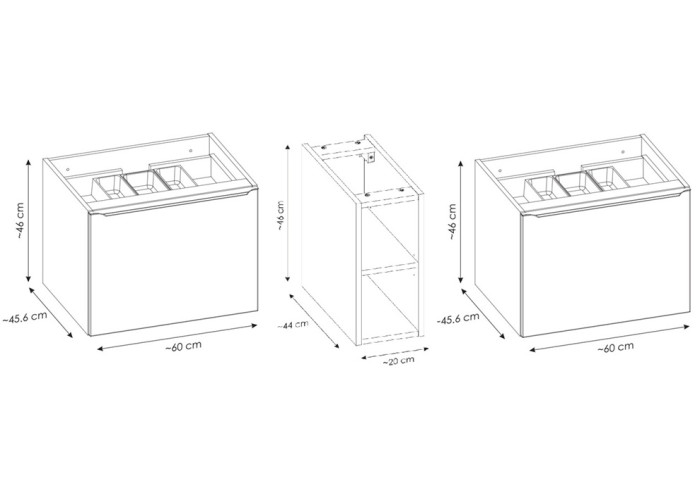 ~46 cm
~45.6 cm
~60 cm
~46 cm
~44 cm
~20 cm
~46 cm
~45.6 cm
~60 cm