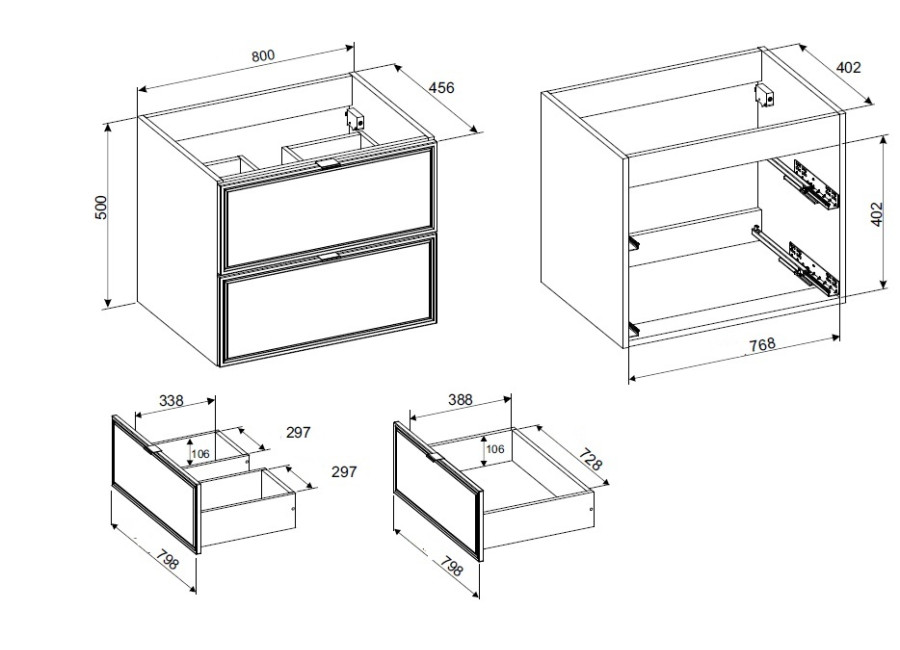 800
456
500
402
402
768
338
297
106
297
798
388
106
728
798