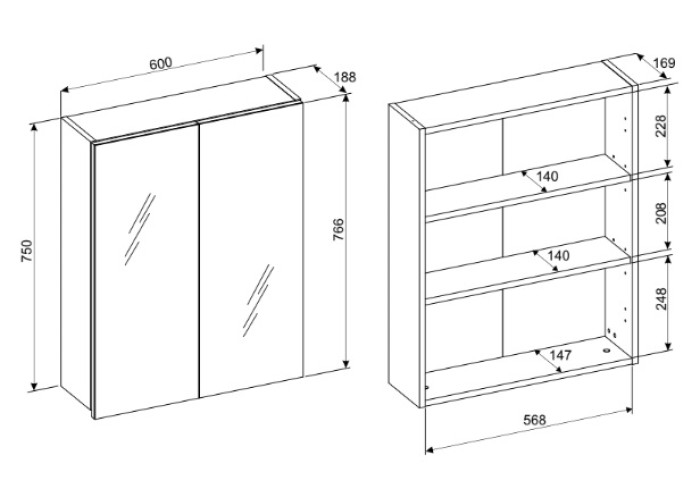 600
188
750
766
169
228
140
208
140
248
147
568