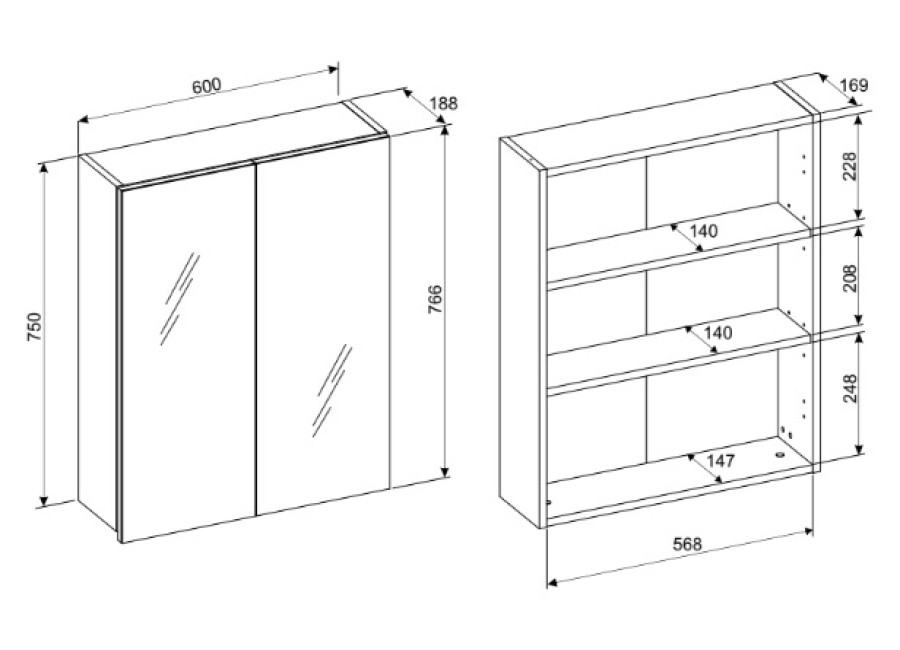 600
188
750
766
169
228
140
208
140
248
147
568